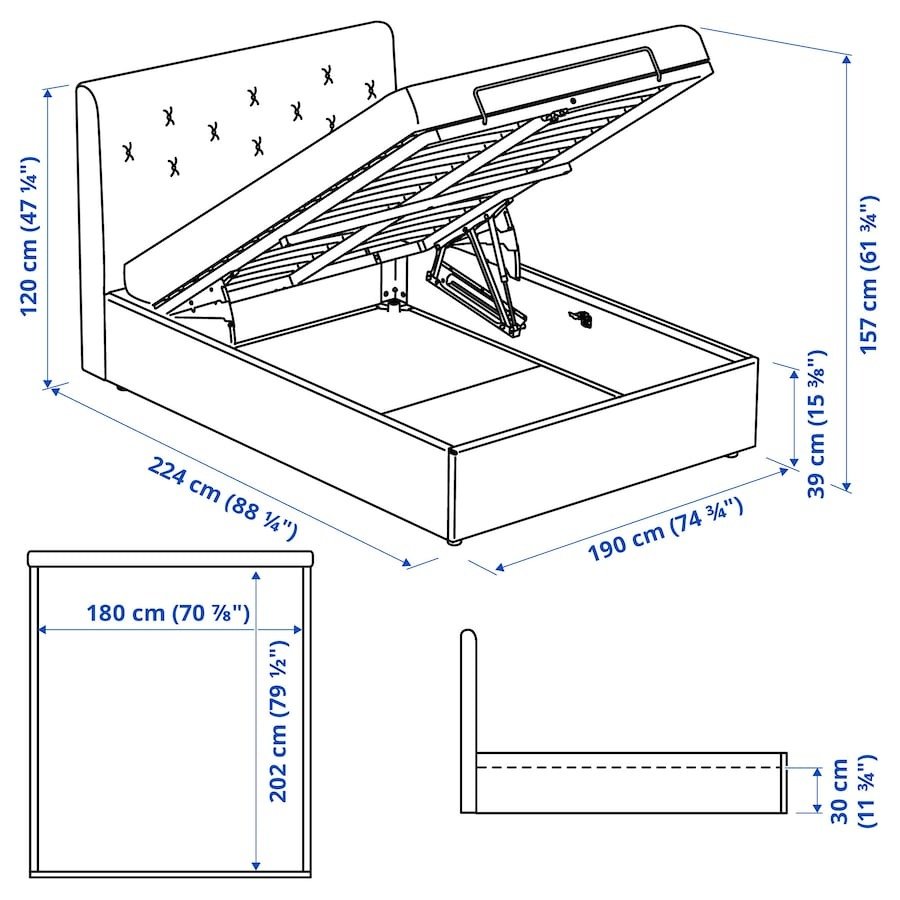 120 cm (47 ¼")

157 cm (61 ¾")

39 cm (15 ⅜")

224 cm (88 ¼")

190 cm (74 ¾")

180 cm (70 ⅞")

202 cm (79 ½")

30 cm (11 ¾")